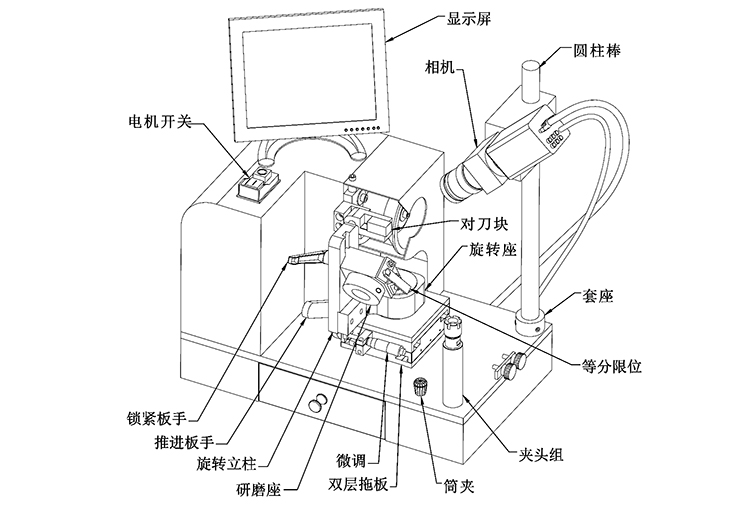 显示屏
圆柱棒
相机
电机开关
对刀块
旋转座
套座
等分限位
锁紧板手
推进板手
旋转立柱
研磨座
微调
双层拖板
筒夹
夹头组