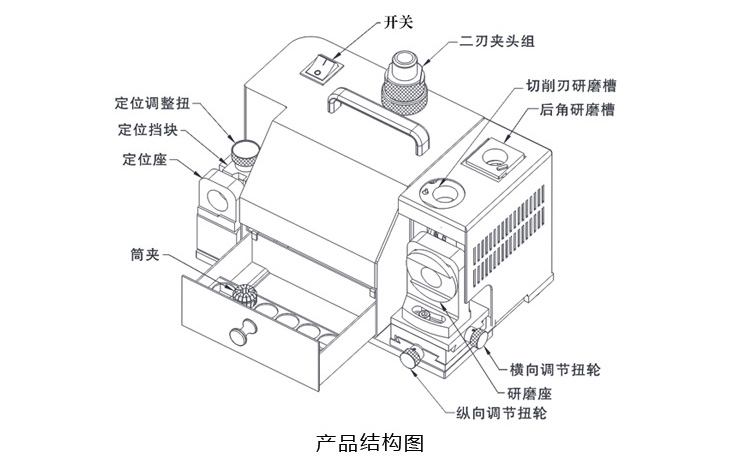 开关
二刃夹头组
切削刃研磨槽
后角研磨槽
定位调整扭
定位挡块
定位座
筒夹
横向调节扭轮
研磨座
纵向调节扭轮
产品结构图