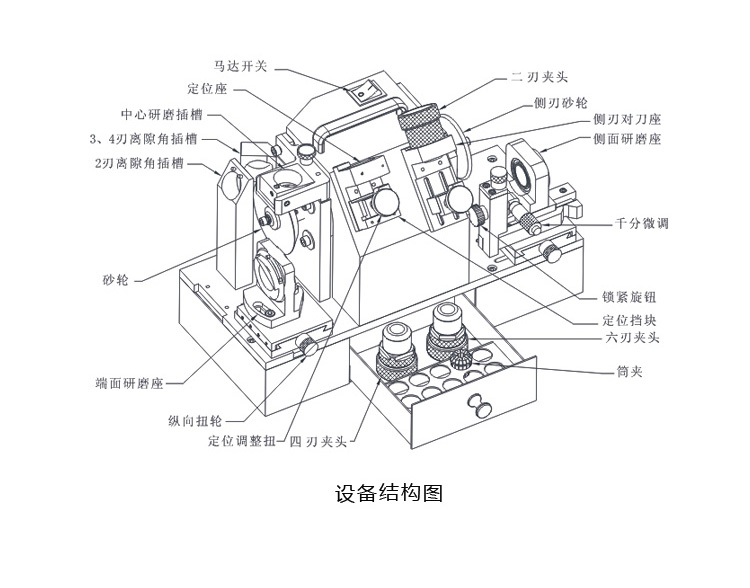 马达开关
定位座
中心研磨插槽
3、4刃离隙角插槽
2刃离隙角插槽
砂轮
端面研磨座
纵向扭轮
定位调整扭
四刃夹头
二刃夹头
侧刃砂轮
侧刃对刀座
侧面研磨座
千分微调
锁紧旋钮
定位挡块
六刃夹头
筒夹

设备结构图