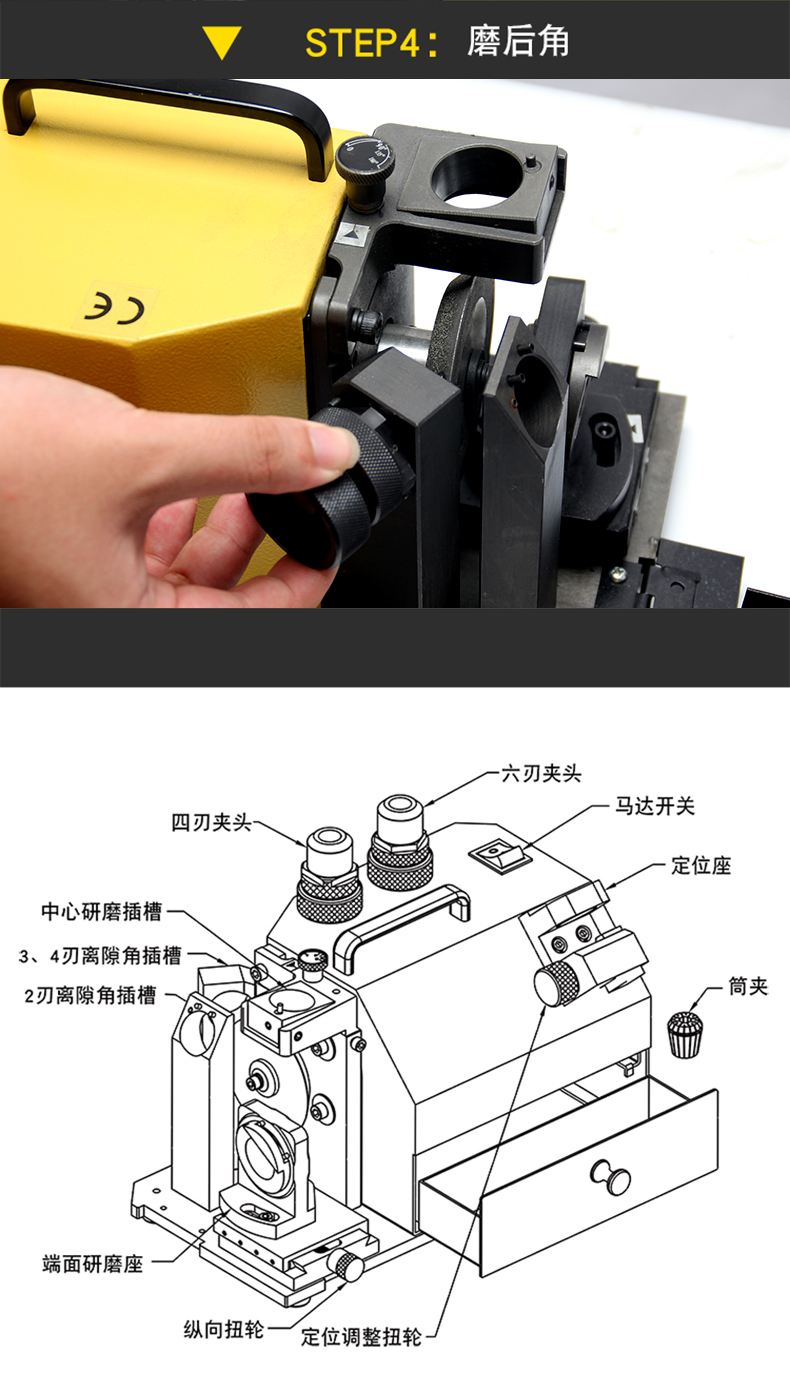 STEP4：磨后角

CE

六刃夹头
四刃夹头
马达开关
定位座
中心研磨插槽
3、4刃离隙角插槽
2刃离隙角插槽
筒夹
端面研磨座
纵向扭轮
定位调整扭轮