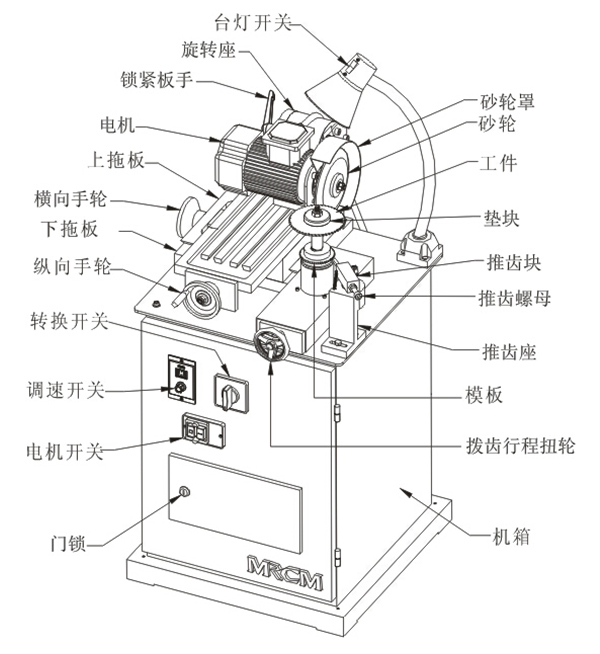 台灯开关
旋转座
锁紧板手
电机
上拖板
横向手轮
下拖板
纵向手轮
转换开关
调速开关
电机开关
门锁
砂轮罩
砂轮
工件
垫块
推齿块
推齿螺母
推齿座
模板
拨齿行程扭轮
机箱
MRCM