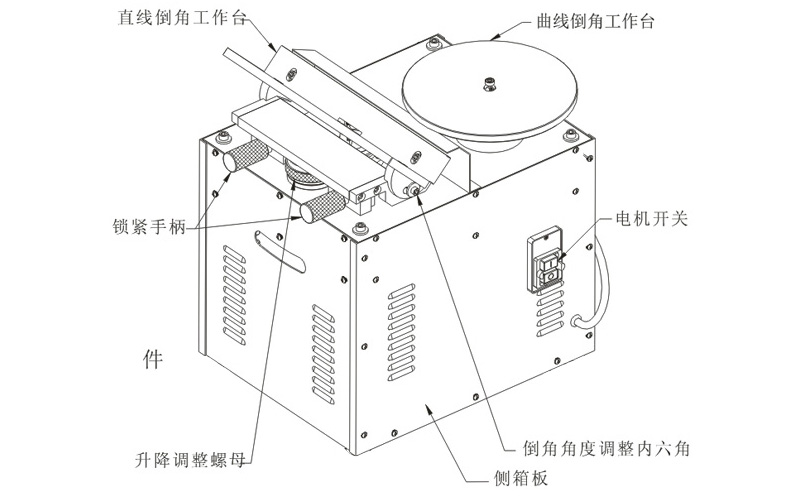 直线倒角工作台

曲线倒角工作台

锁紧手柄

电机开关

件

升降调整螺母

倒角角度调整内六角

侧箱板