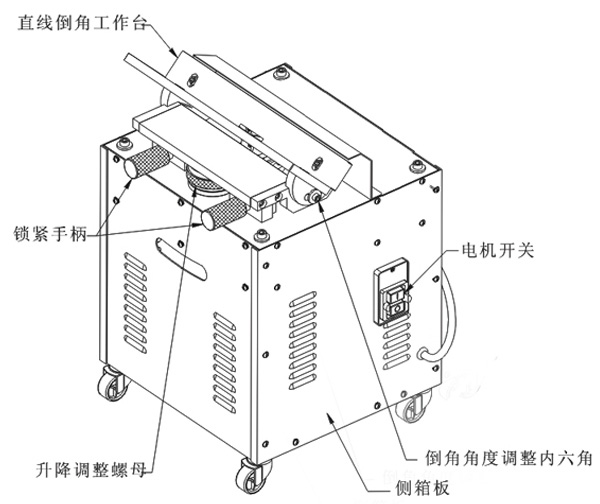 直线倒角工作台

锁紧手柄

电机开关

升降调整螺母

倒角角度调整内六角

侧箱板