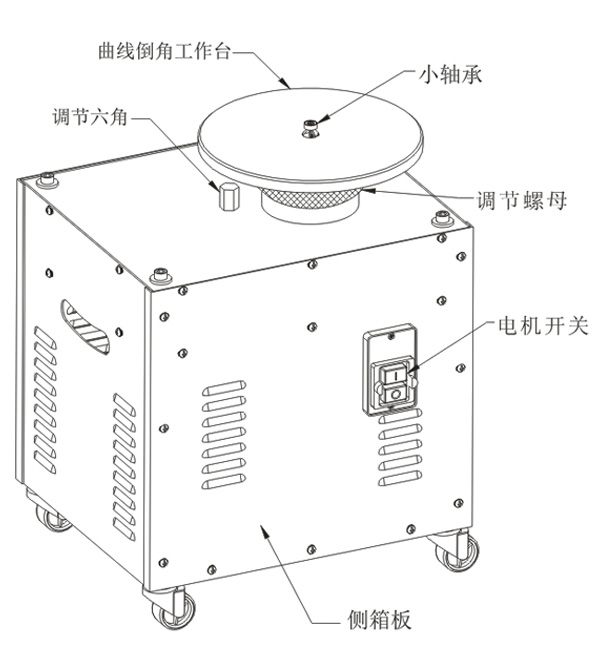 曲线倒角工作台

小轴承

调节六角

调节螺母

电机开关

I

O

侧箱板